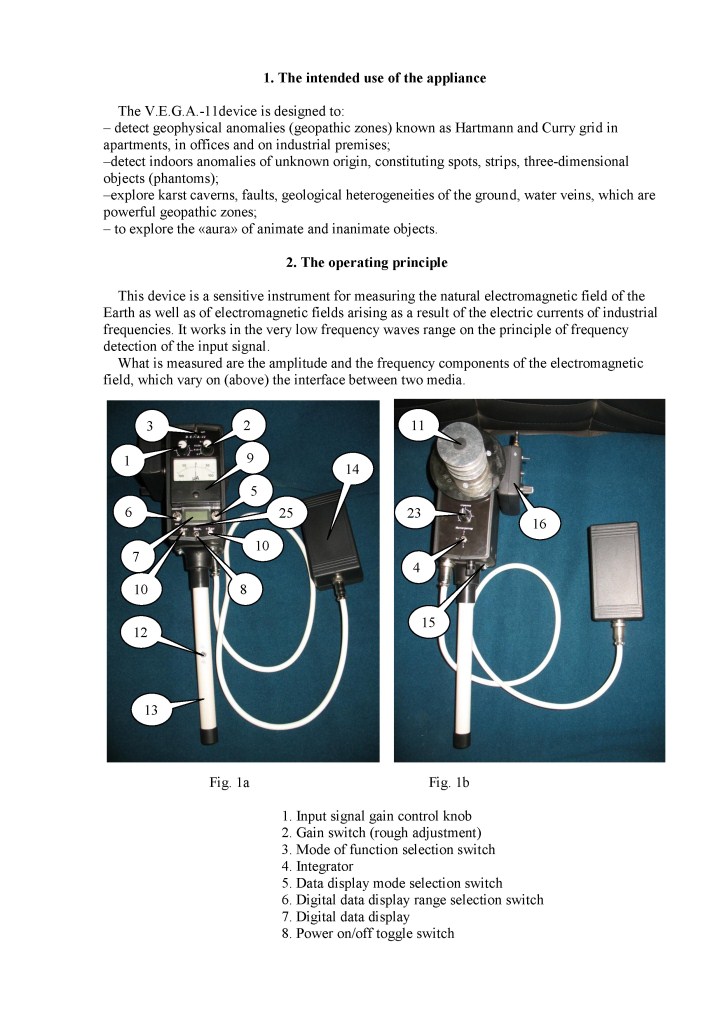 **1. The intended use of the appliance**

The V.E.G.A.-11device is designed to:
– detect geophysical anomalies (geopathic zones) known as Hartmann and Curry grid in apartments, in offices and on industrial premises;
–detect indoors anomalies of unknown origin, constituting spots, strips, three-dimensional objects (phantoms);
–explore karst caverns, faults, geological heterogeneities of the ground, water veins, which are powerful geopathic zones;
– to explore the «aura» of animate and inanimate objects.

**2. The operating principle**

This device is a sensitive instrument for measuring the natural electromagnetic field of the Earth as well as of electromagnetic fields arising as a result of the electric currents of industrial frequencies. It works in the very low frequency waves range on the principle of frequency detection of the input signal.
What is measured are the amplitude and the frequency components of the electromagnetic field, which vary on (above) the interface between two media.

3 2 1 9 14 5 6 25 10 7 10 8 12 13

11 23 16 4 15

Fig. 1a Fig. 1b

1. Input signal gain control knob
2. Gain switch (rough adjustment)
3. Mode of function selection switch
4. Integrator
5. Data display mode selection switch
6. Digital data display range selection switch
7. Digital data display
8. Power on/off toggle switch